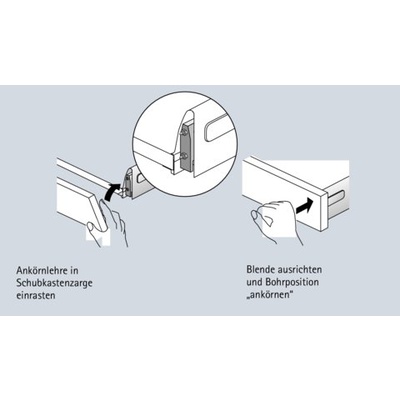 Ankörnlehre in Schubkastenzarge einrasten

Blende ausrichten und Bohrposition „ankörnen"